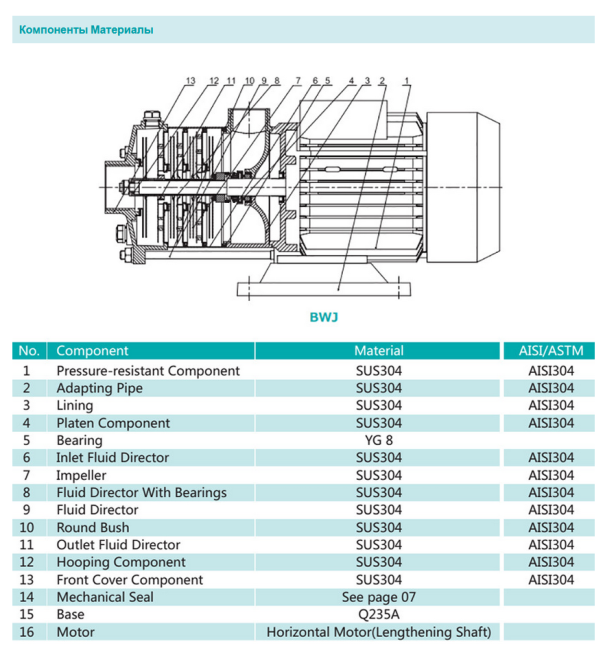 Компоненты Материалы

13 12 11 10 9 8 7 6 5 4 3 2 1

BWJ

| No. | Component | Material | AISI/ASTM |
|---|---|---|---|
| 1 | Pressure-resistant Component | SUS304 | AISI304 |
| 2 | Adapting Pipe | SUS304 | AISI304 |
| 3 | Lining | SUS304 | AISI304 |
| 4 | Platen Component | SUS304 | AISI304 |
| 5 | Bearing | YG 8 | |
| 6 | Inlet Fluid Director | SUS304 | AISI304 |
| 7 | Impeller | SUS304 | AISI304 |
| 8 | Fluid Director With Bearings | SUS304 | AISI304 |
| 9 | Fluid Director | SUS304 | AISI304 |
| 10 | Round Bush | SUS304 | AISI304 |
| 11 | Outlet Fluid Director | SUS304 | AISI304 |
| 12 | Hooping Component | SUS304 | AISI304 |
| 13 | Front Cover Component | SUS304 | AISI304 |
| 14 | Mechanical Seal | See page 07 | |
| 15 | Base | Q235A | |
| 16 | Motor | Horizontal Motor(Lengthening Shaft) | |